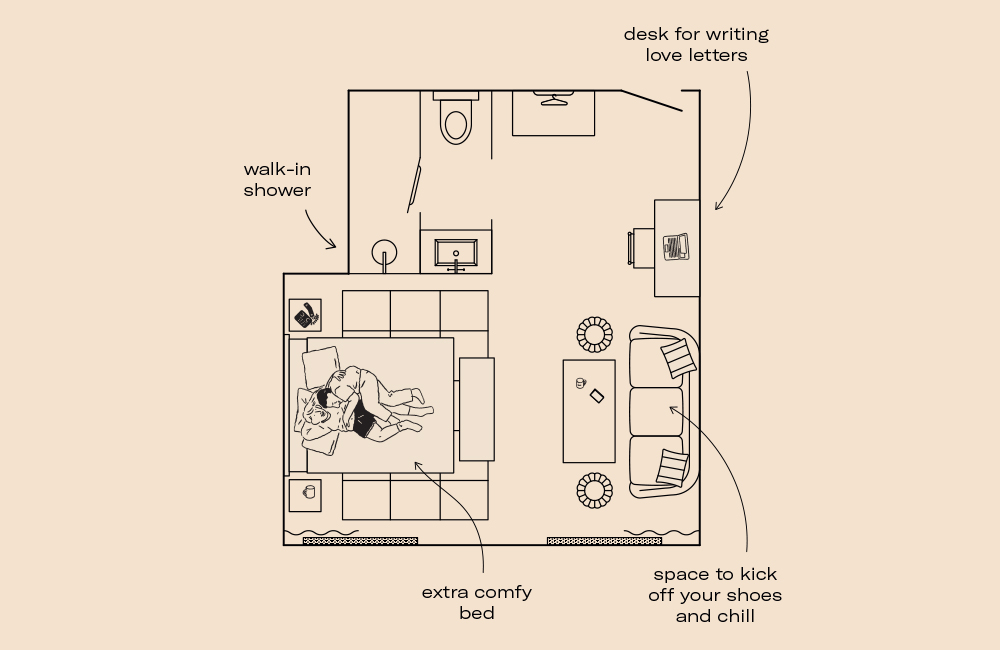 desk for writing
love letters

walk-in
shower

extra comfy
bed

space to kick
off your shoes
and chill